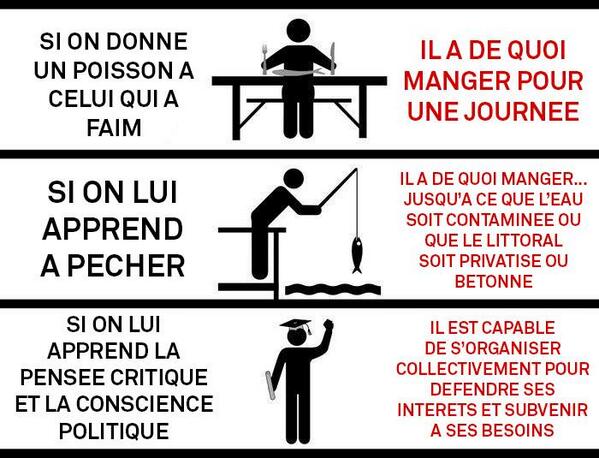 SI ON DONNE UN POISSON A CELUI QUI A FAIM

IL A DE QUOI MANGER POUR UNE JOURNEE

SI ON LUI APPREND A PECHER

IL A DE QUOI MANGER... JUSQU'A CE QUE L'EAU SOIT CONTAMINEE OU QUE LE LITTORAL SOIT PRIVATISE OU BETONNE

SI ON LUI APPREND LA PENSEE CRITIQUE ET LA CONSCIENCE POLITIQUE

IL EST CAPABLE DE S'ORGANISER COLLECTIVEMENT POUR DEFENDRE SES INTERETS ET SUBVENIR A SES BESOINS